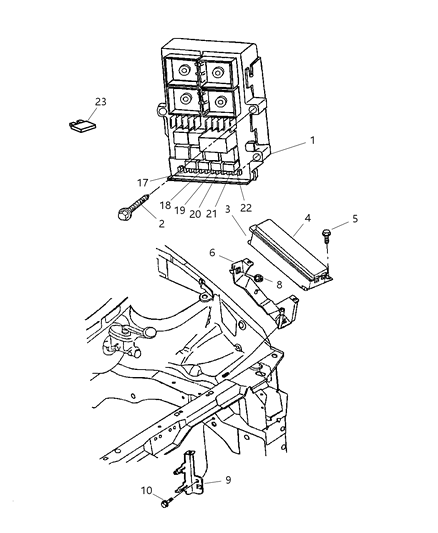 23
1
17
18
19
20
21
22
2
3
4
5
6
8
9
10