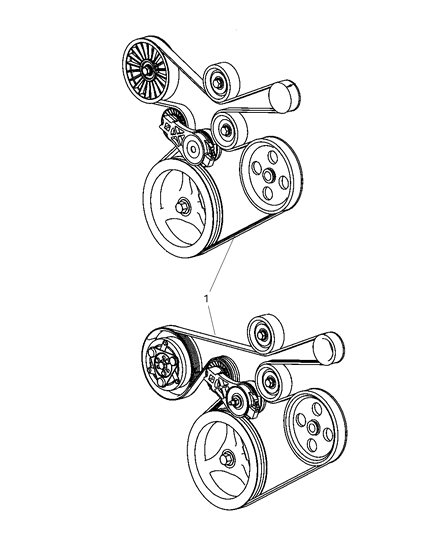 1