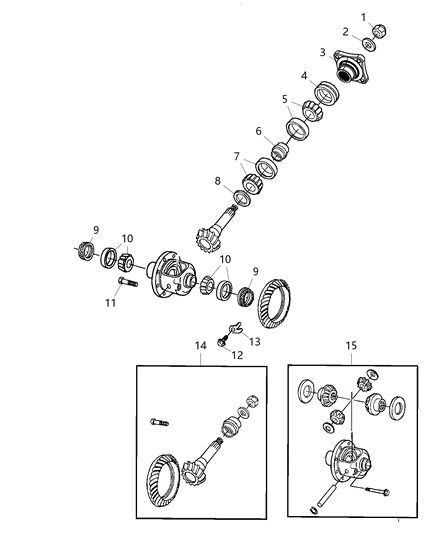 1
2
3
4
5
6
7
8
9
10
10
9
11
13
12
14
15