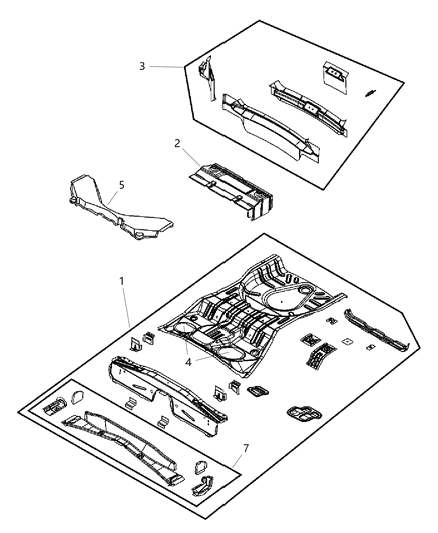 3
2
5
1
4
7