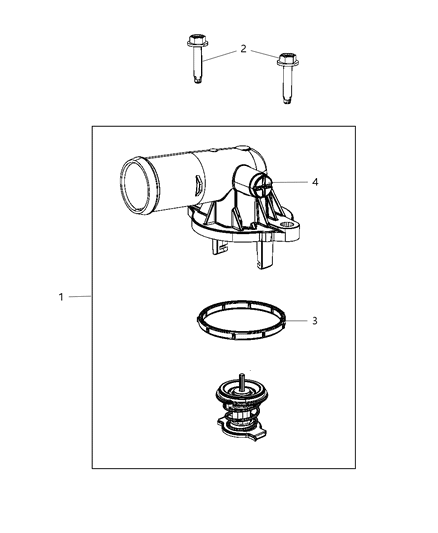 2
4
1
3