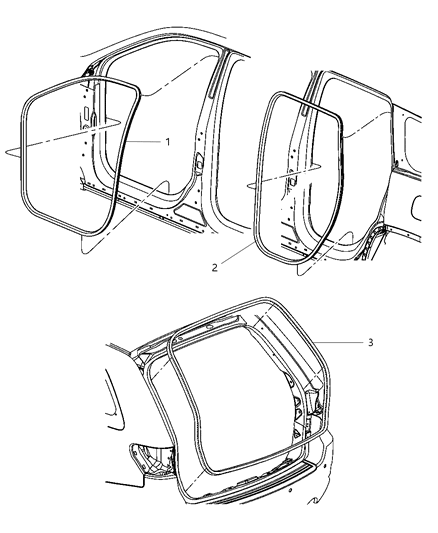 1
2
3