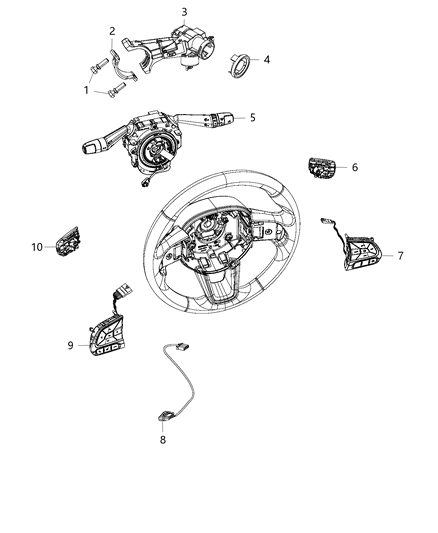 3
2
4
1
5
6
10
7
9
8