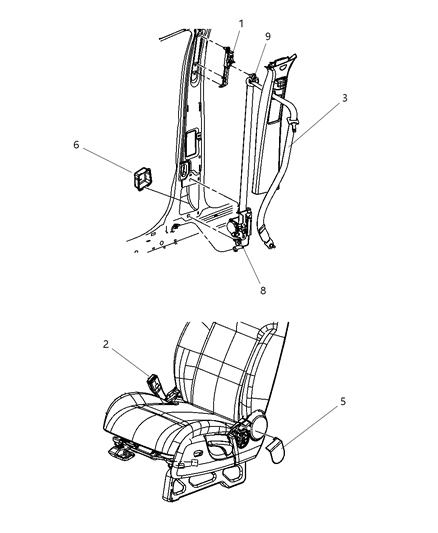 1
9
3
6
8
2
5