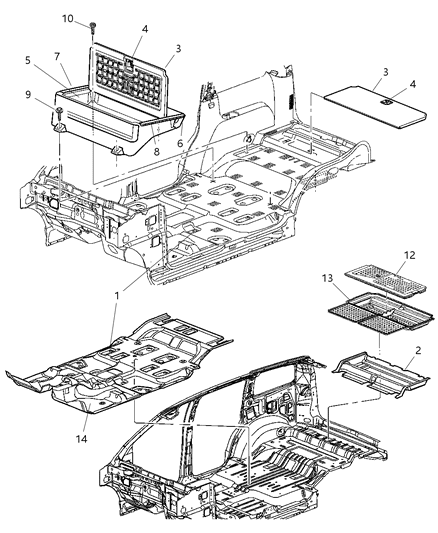 10
4
3
5
7
9
8
6
3
4
12
13
1
2
14