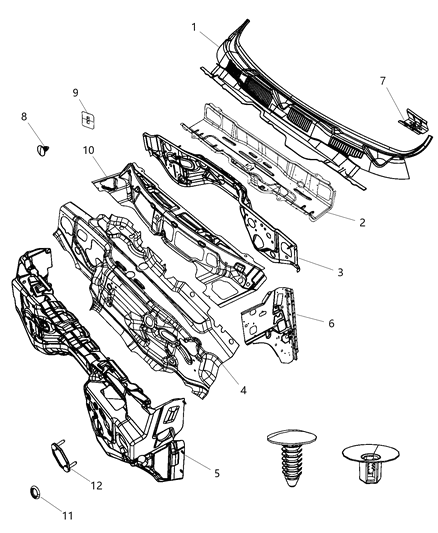 1
7
9
8
10
2
3
6
4
5
12
11