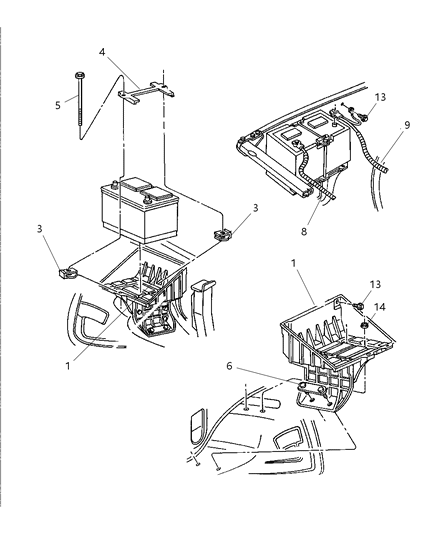 4
5
13
9
3
3
8
1
13
14
1
6