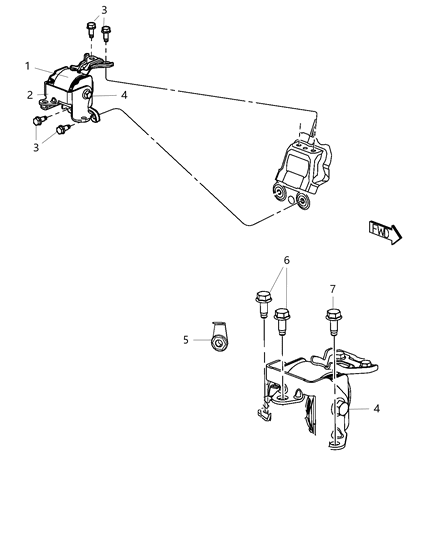 3
1
2
4
3
FWD
6
7
5
4