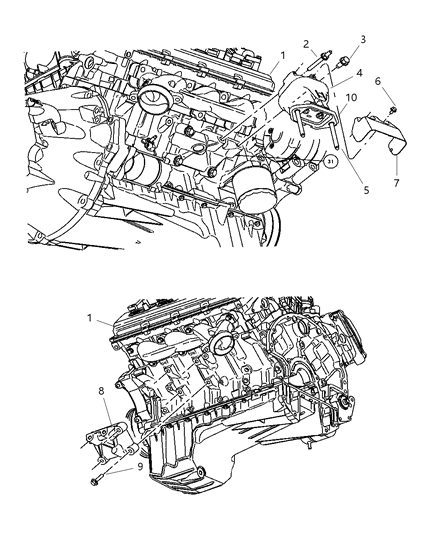 1
2
3
4
6
10
31
5
7
1
8
9