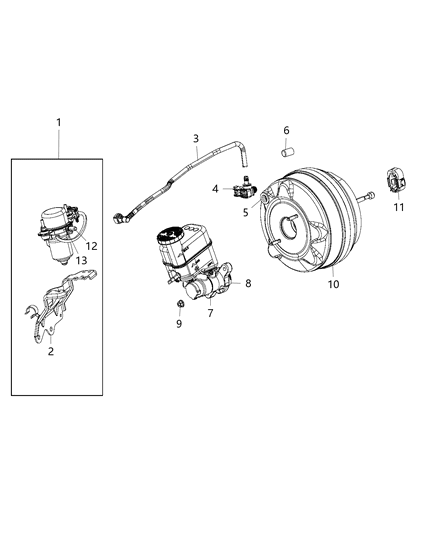 1
3
6
4
5
11
12
13
8
10
7
9
2