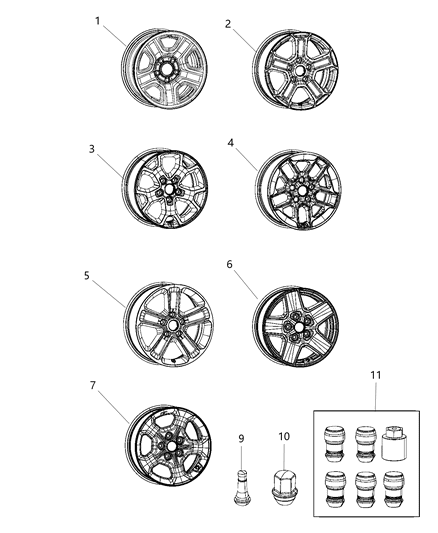 1
2
3
4
5
6
7
9
10
11