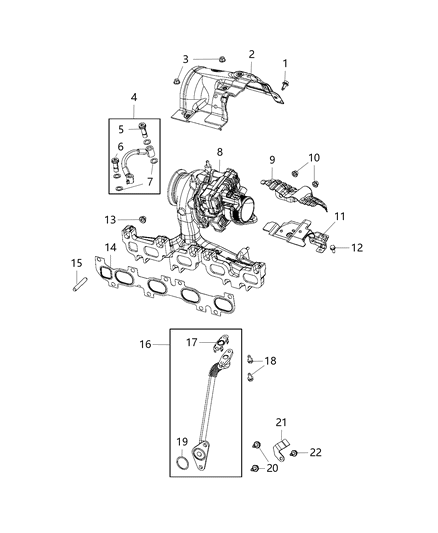 3
2
1
4
5
6
7
8
9
10
11
12
13
14
15
16
17
18
19
20
21
22