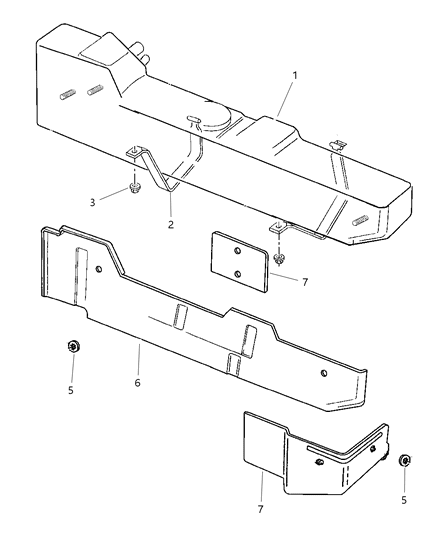 1
3
2
7
5
6
7
5