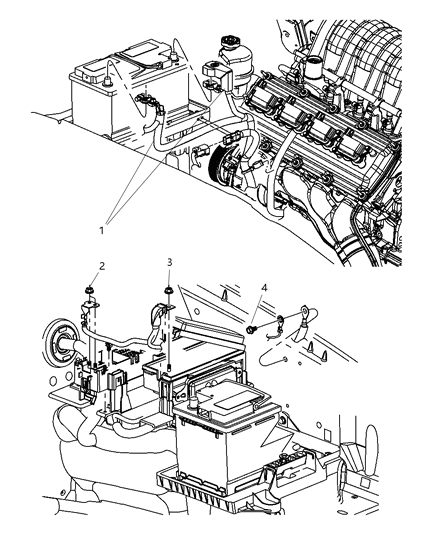 1
2
3
4