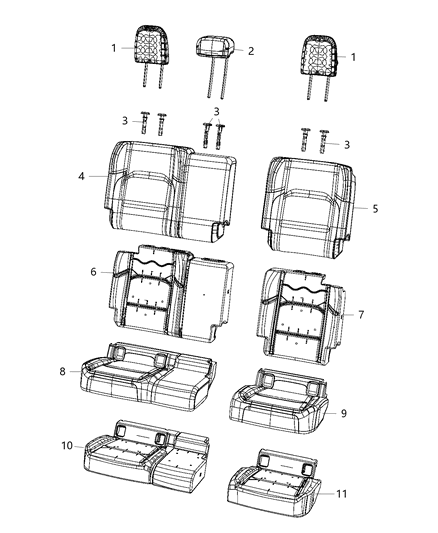 1
2
1
3
3
3
4
5
6
7
8
9
10
11