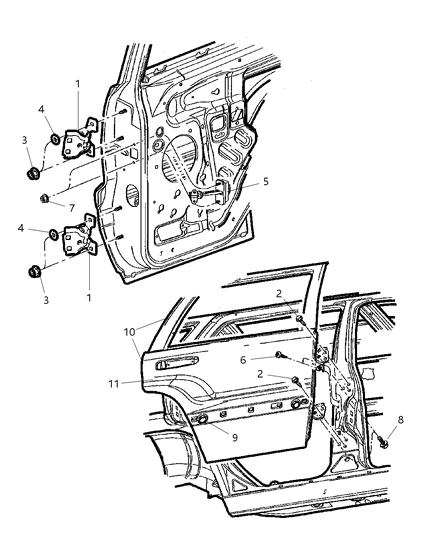 1
4
3
5
7
4
3
1
2
10
6
2
11
8
9