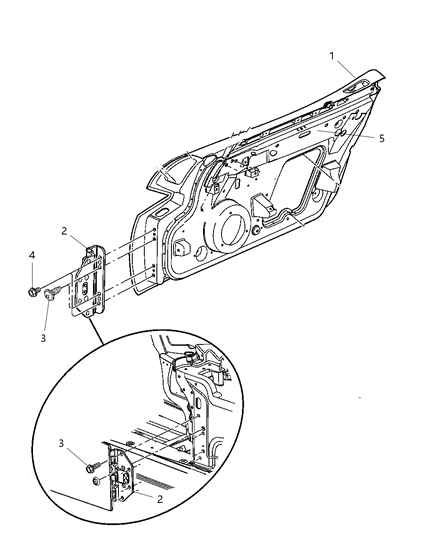 1
5
2
4
3
3
2