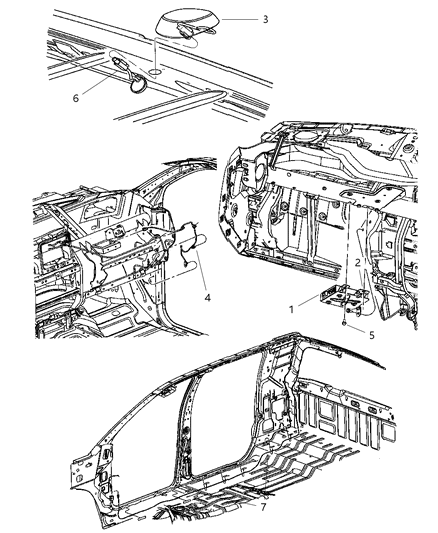 3
6
4
2
1
5
7