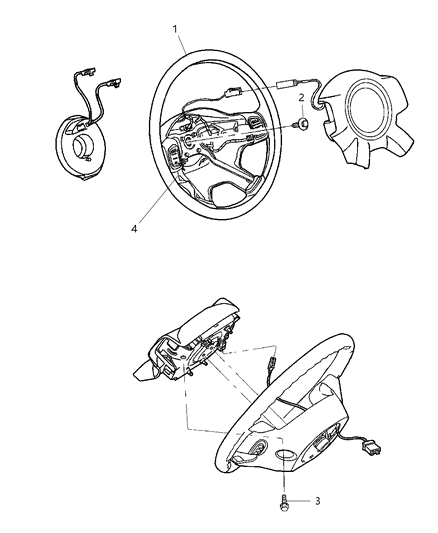 1
2
4
3