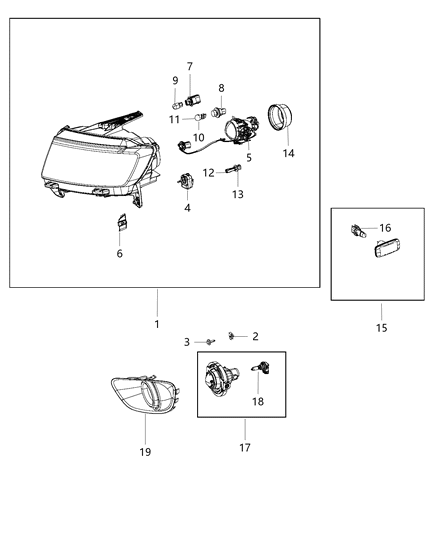 7
9
8
11
10
14
5
12
13
4
6
16
1
15
3
2
18
19
17