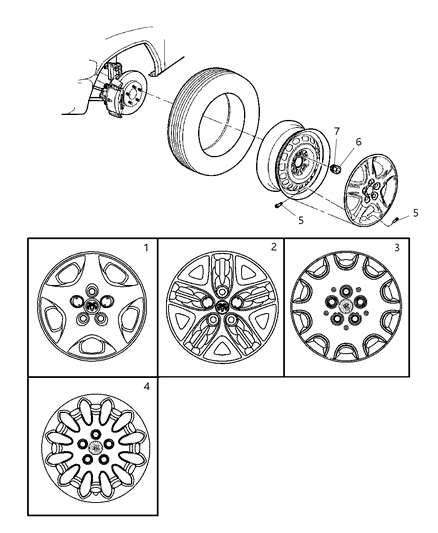 7
6
5
5
1
2
3
4