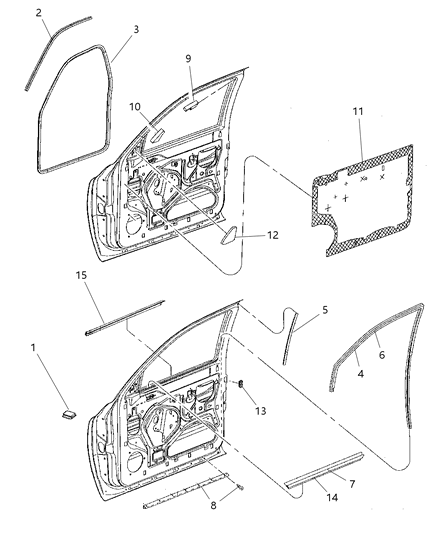 2
3
9
10
11
12
15
5
1
6
4
13
7
14
8