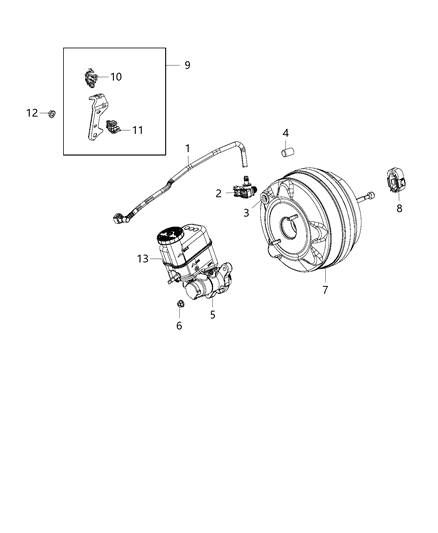 9
10
12
11
1
4
2
3
8
13
7
5
6