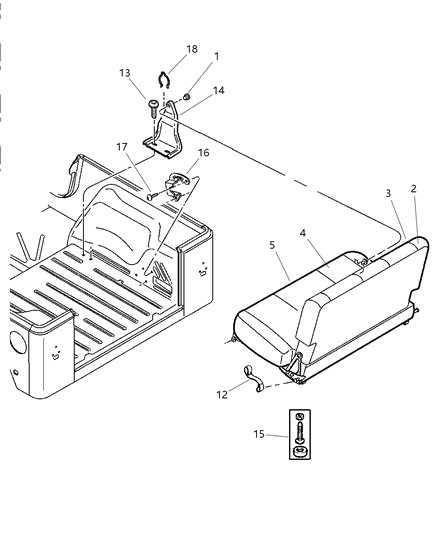 18
1
13
14
17
16
3
2
4
5
12
15