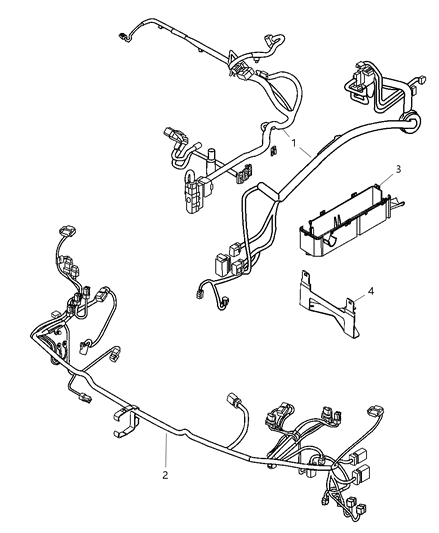 1
3
4
2