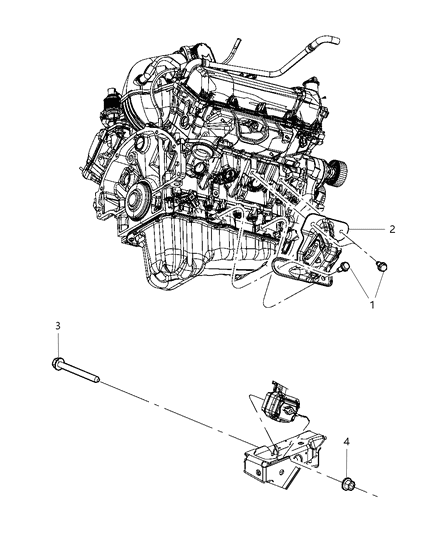 2
1
3
4