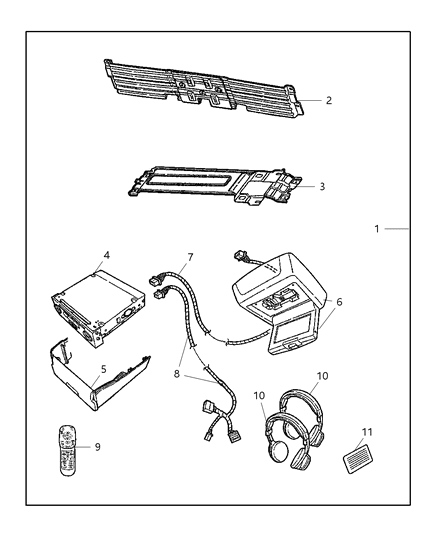 2
3
1
4
7
6
5
8
10
10
9
11