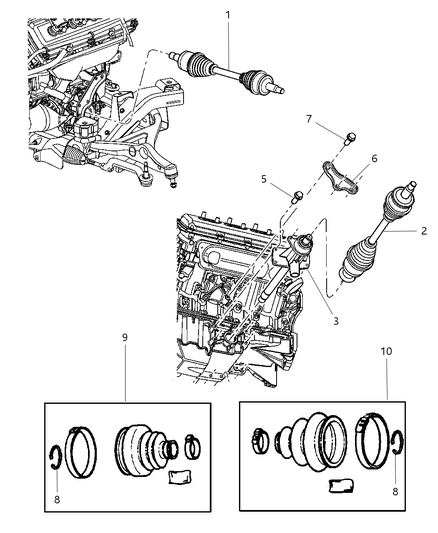 1
7
6
5
2
3
9
10
8
8