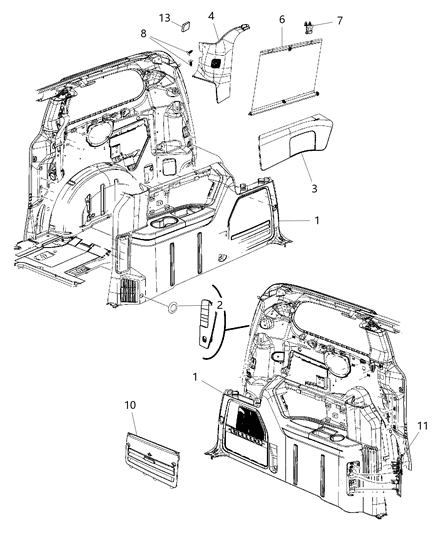 13
4
6
7
8
3
1
2
1
10
11