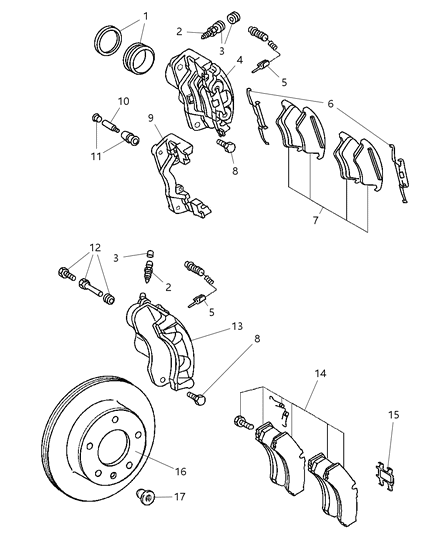 1
2
3
4
5
6
10
9
11
8
7
12
3
2
5
13
8
14
15
16
17