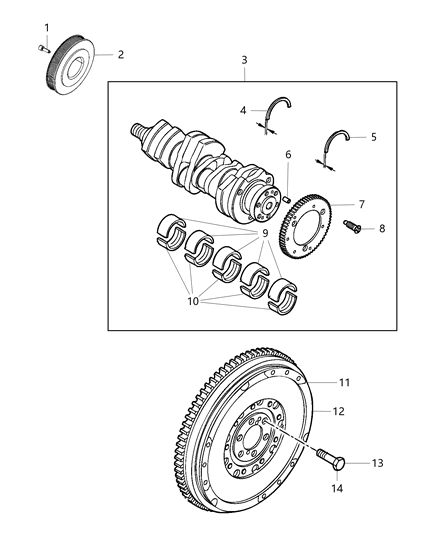 1
2
3
4
5
6
7
8
9
10
11
12
13
14