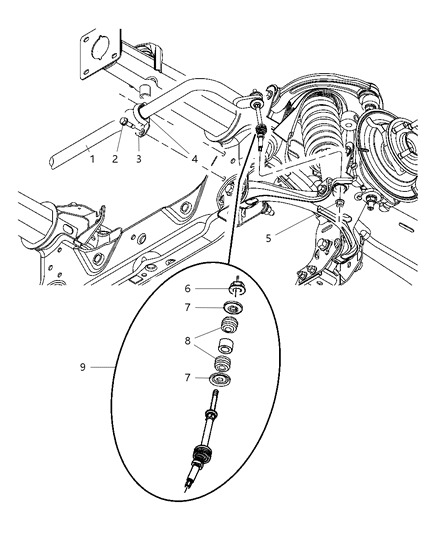 1
2
3
4
5
6
7
8
9
7