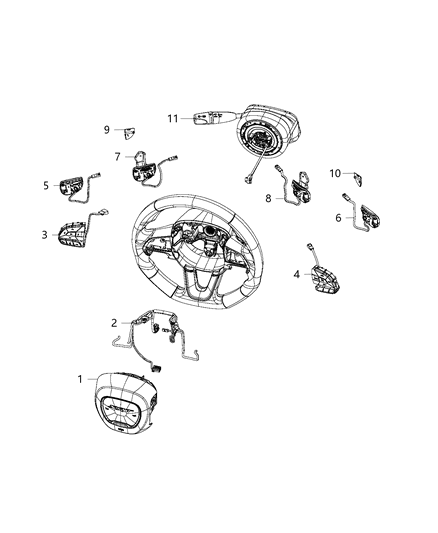 11
9
7
5
10
8
6
3
4
2
1