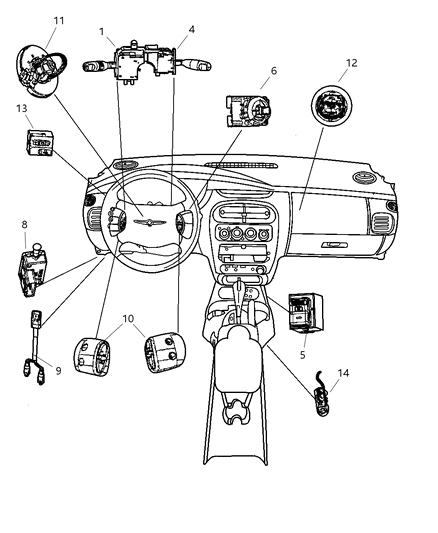 11
1
4
6
12
13
8
10
5
9
14