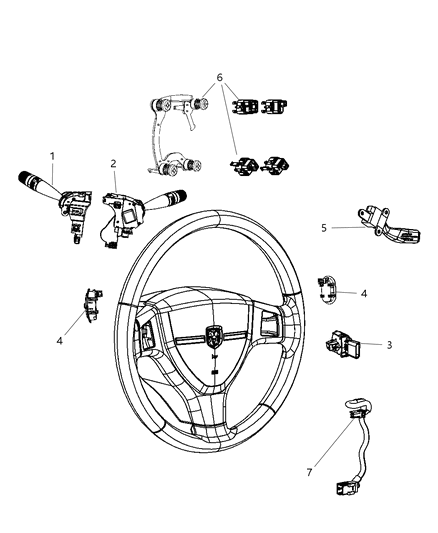 6
1
2
5
4
4
3
7