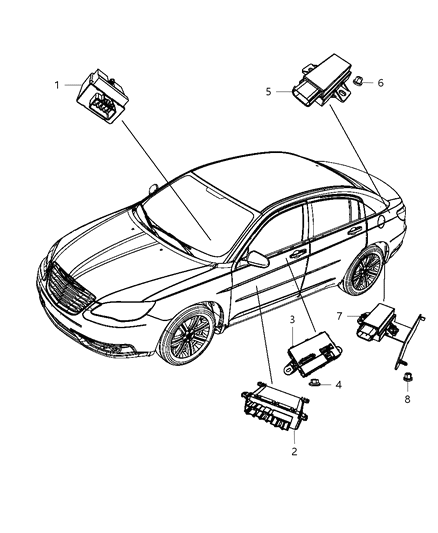 1
5
6
3
7
4
8
2