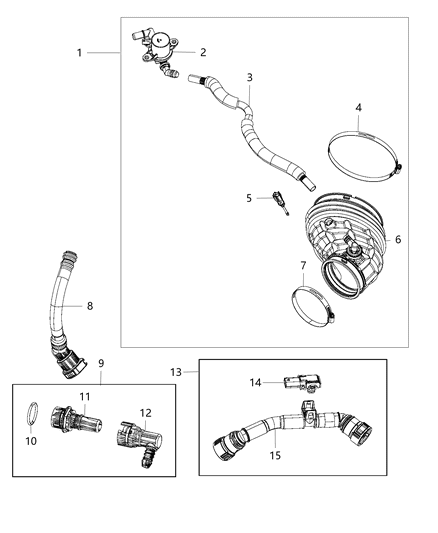 1
2
3
4
5
6
7
8
9
10
11
12
13
14
15