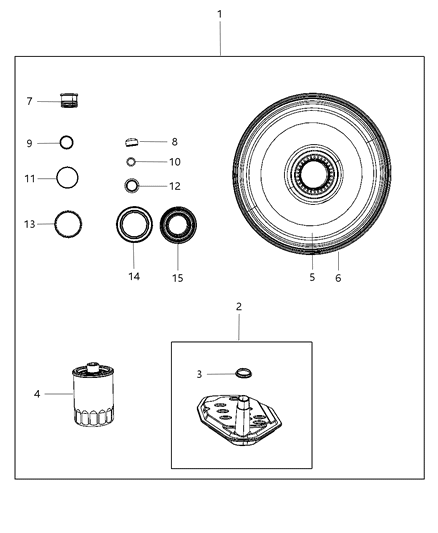 1
7
9
8
10
11
12
13
14
15
5
6
2
3
4