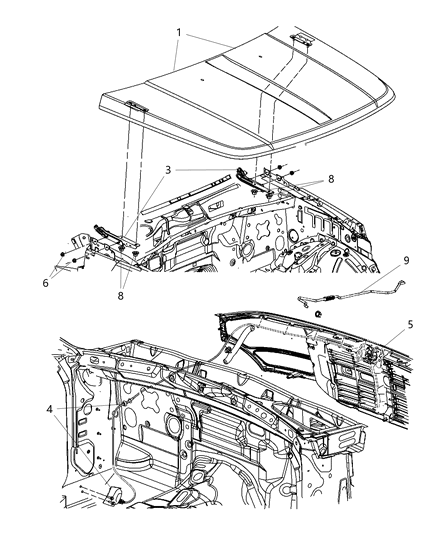 1
3
8
6
8
9
5
4