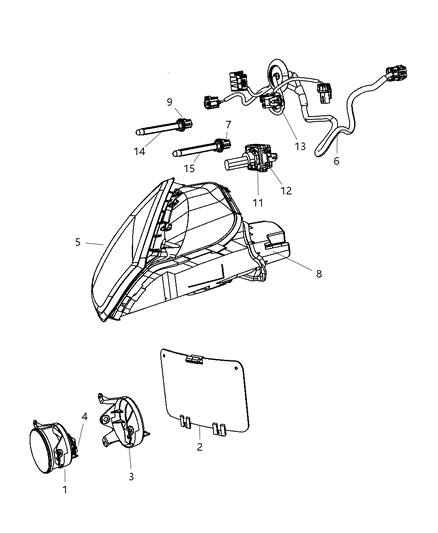 9
7
14
15
13
6
12
11
5
8
4
2
3
1