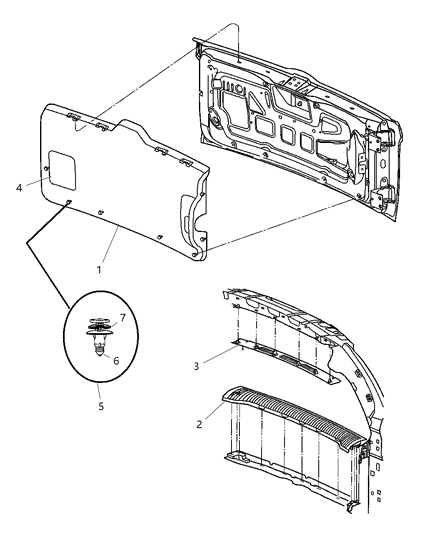 4
1
7
6
5
3
2