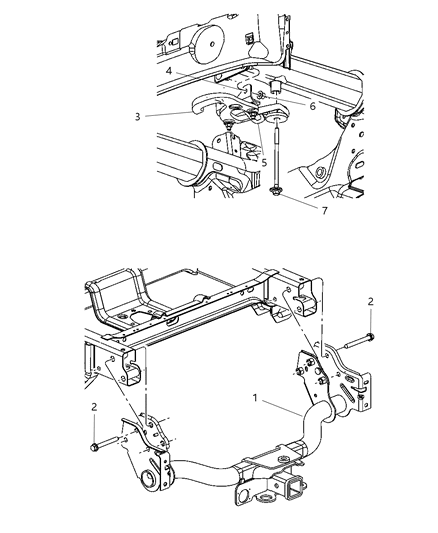 4
6
3
5
7
2
1
2