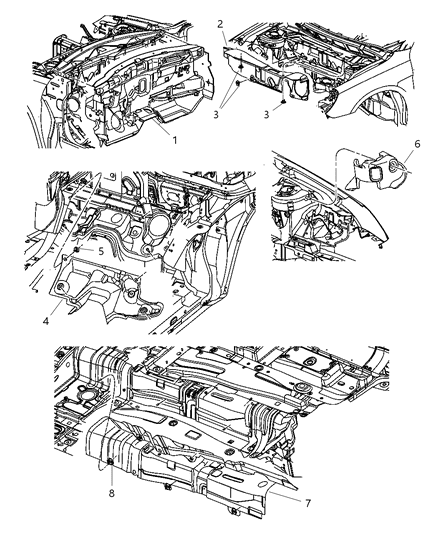 2
3
3
1
6
5
4
8
7