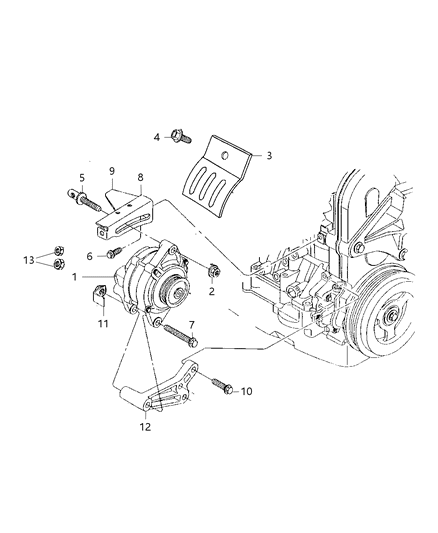 4
3
5
9
8
13
6
1
2
11
7
10
12