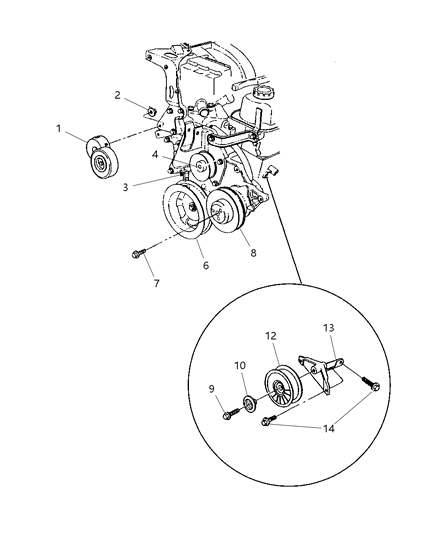 2
1
4
3
6
8
7
12
13
10
9
14