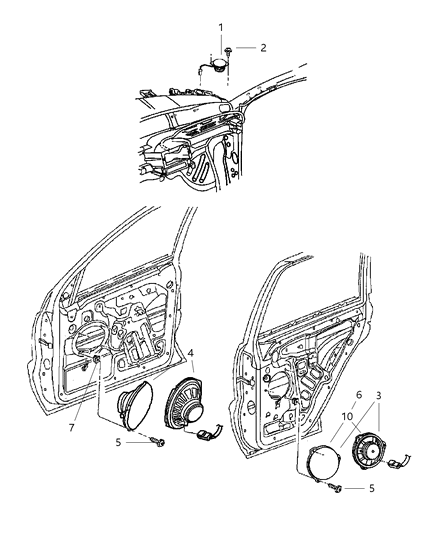 1
2
4
7
5
6
3
10
5